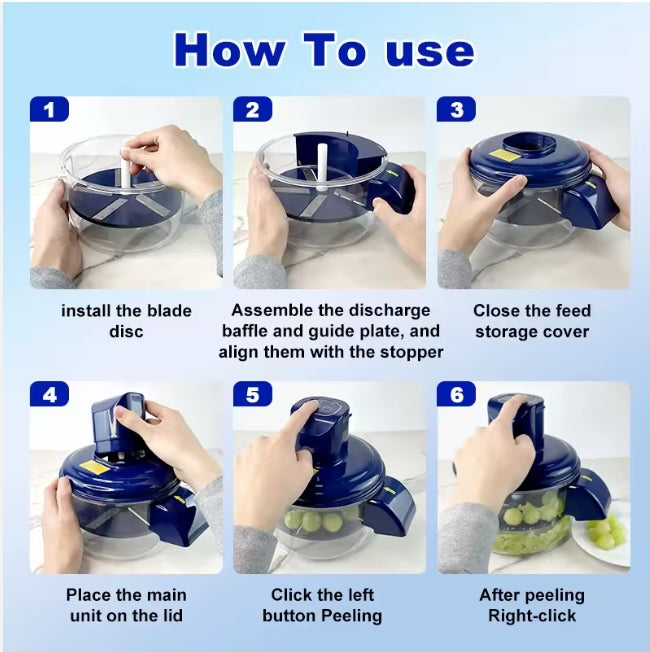 How To use

1

install the blade disc

2

Assemble the discharge baffle and guide plate, and align them with the stopper

3

Close the feed storage cover

4

Place the main unit on the lid

5

Click the left button Peeling

6

After peeling Right-click